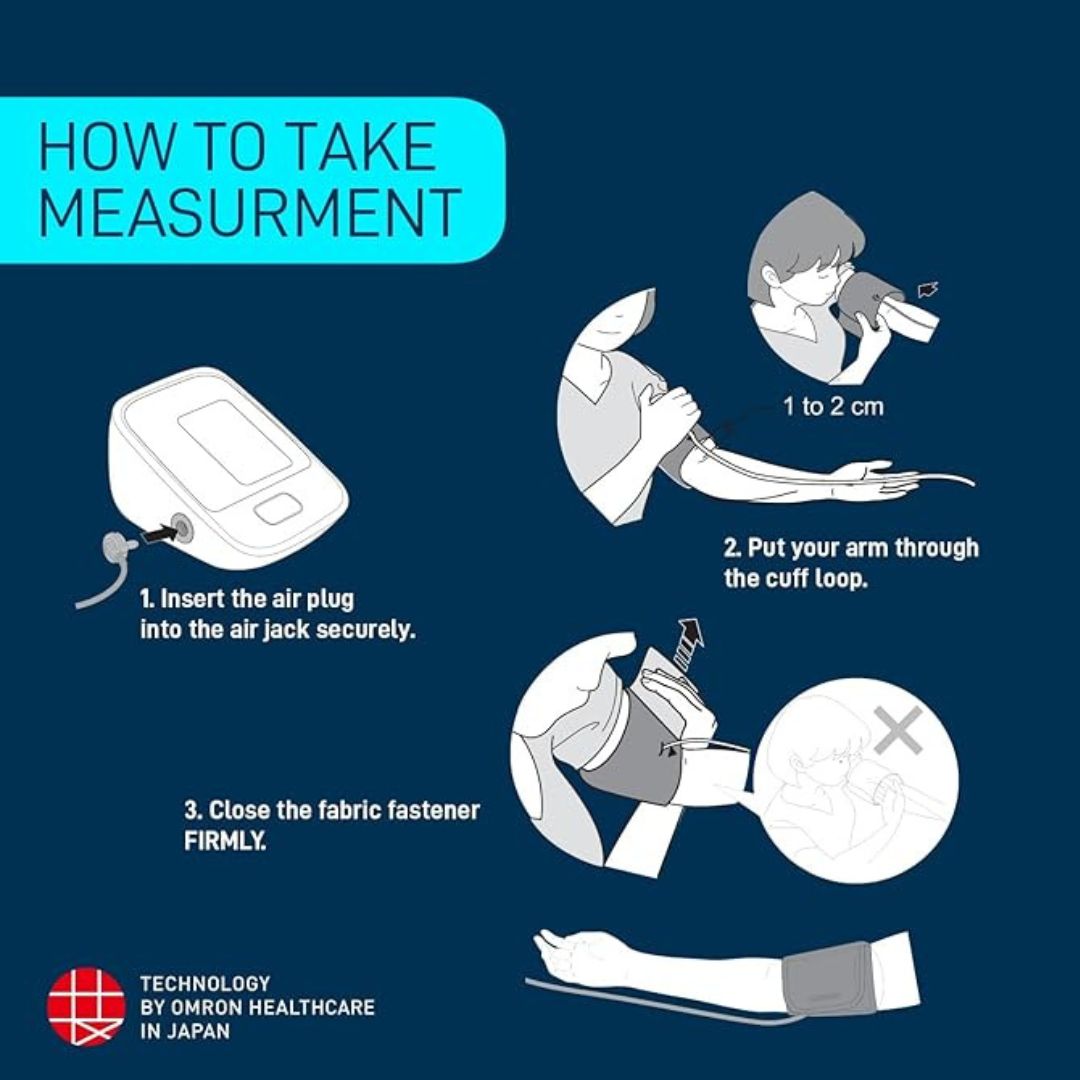 HOW TO TAKE MEASURMENT

1 to 2 cm

1. Insert the air plug into the air jack securely.

2. Put your arm through the cuff loop.

3. Close the fabric fastener FIRMLY.

TECHNOLOGY BY OMRON HEALTHCARE IN JAPAN