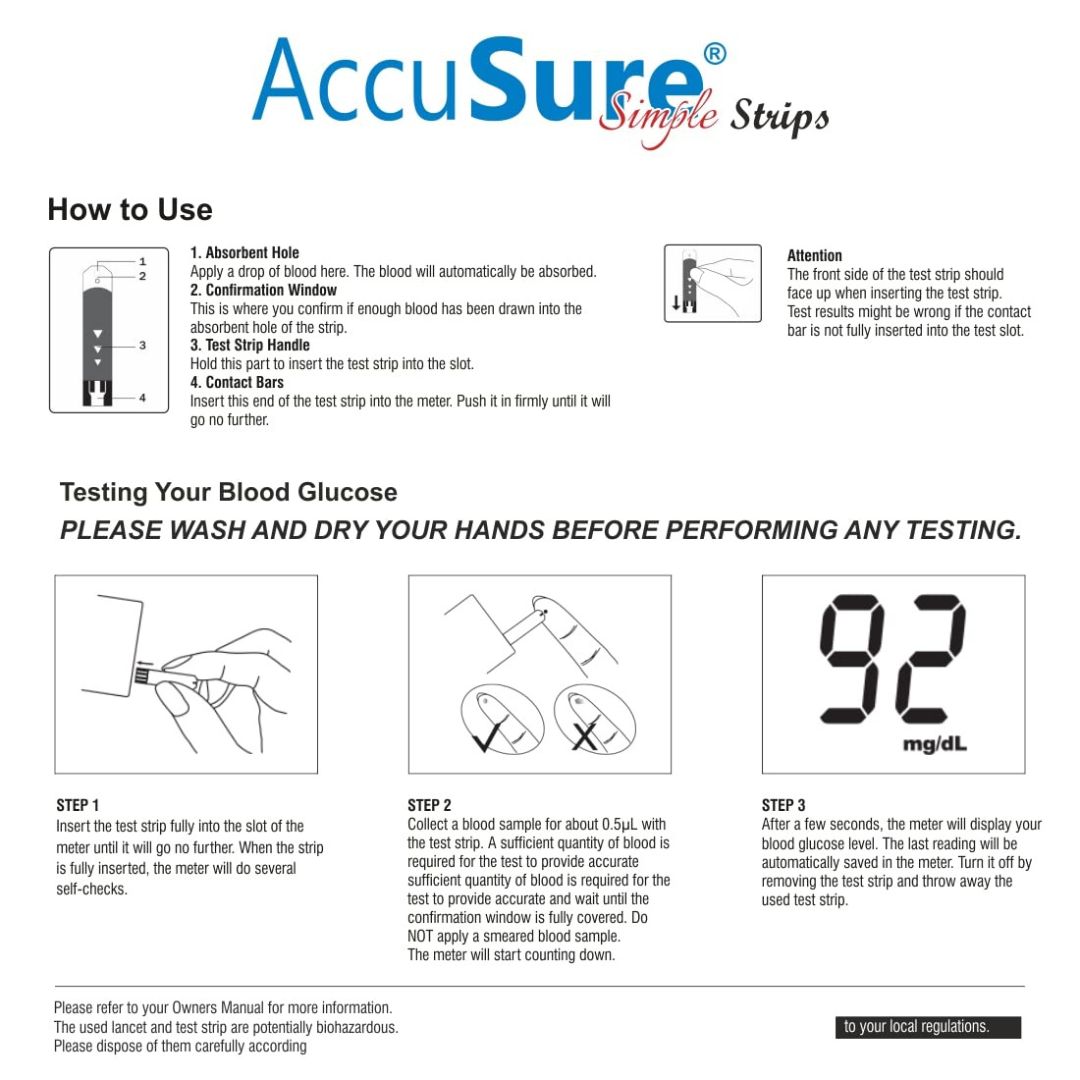 AccuSure® Simple Strips

How to Use

1
2
3
4

1. Absorbent Hole
Apply a drop of blood here. The blood will automatically be absorbed.
2. Confirmation Window
This is where you confirm if enough blood has been drawn into the absorbent hole of the strip.
3. Test Strip Handle
Hold this part to insert the test strip into the slot.
4. Contact Bars
Insert this end of the test strip into the meter. Push it in firmly until it will go no further.

Attention
The front side of the test strip should face up when inserting the test strip. Test results might be wrong if the contact bar is not fully inserted into the test slot.

Testing Your Blood Glucose
PLEASE WASH AND DRY YOUR HANDS BEFORE PERFORMING ANY TESTING.

92
mg/dL

STEP 1
Insert the test strip fully into the slot of the meter until it will go no further. When the strip is fully inserted, the meter will do several self-checks.

STEP 2
Collect a blood sample for about 0.5μL with the test strip. A sufficient quantity of blood is required for the test to provide accurate sufficient quantity of blood is required for the test to provide accurate and wait until the confirmation window is fully covered. Do NOT apply a smeared blood sample.
The meter will start counting down.

STEP 3
After a few seconds, the meter will display your blood glucose level. The last reading will be automatically saved in the meter. Turn it off by removing the test strip and throw away the used test strip.

Please refer to your Owners Manual for more information.
The used lancet and test strip are potentially biohazardous.
Please dispose of them carefully according

to your local regulations.