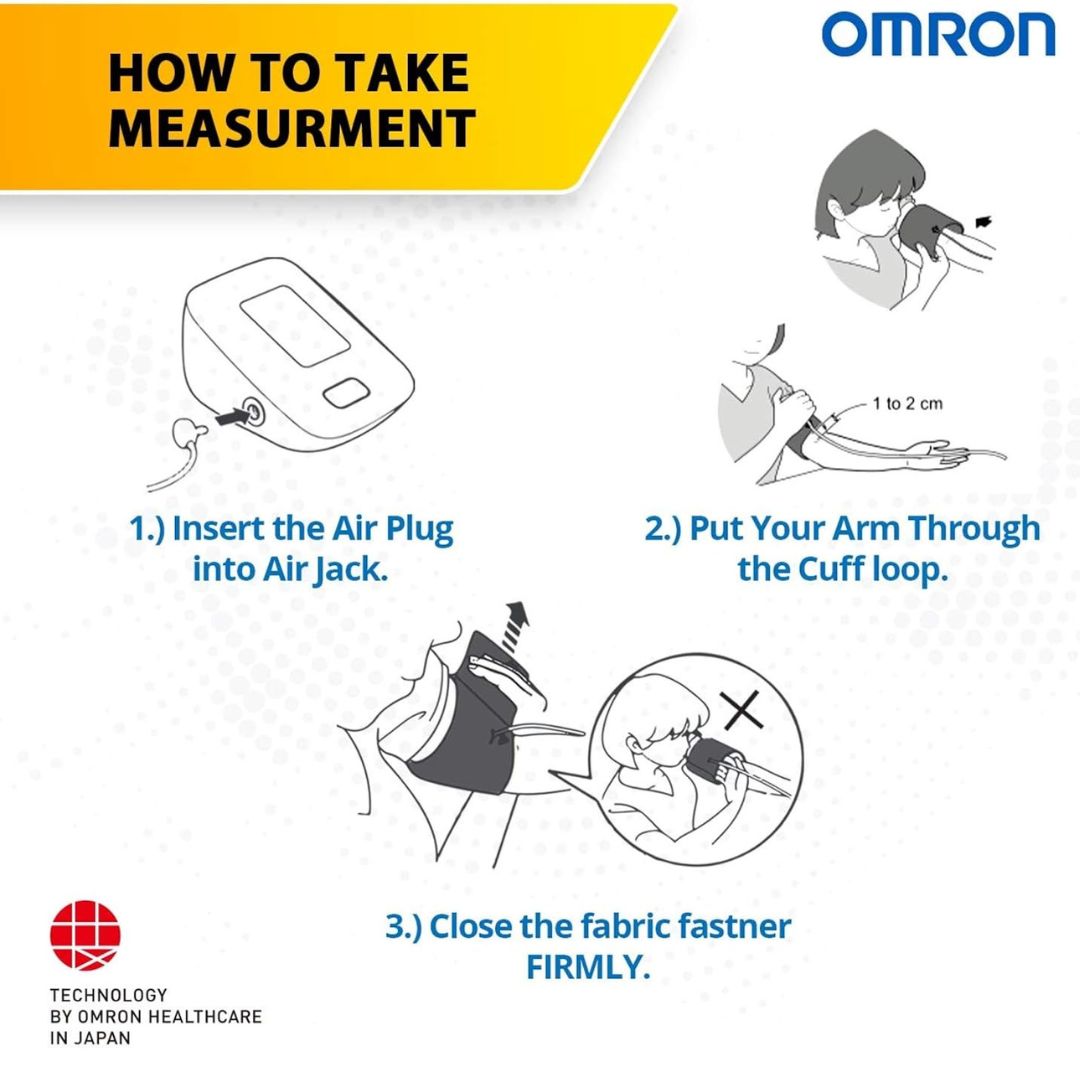 HOW TO TAKE MEASURMENT

OMRON

1 to 2 cm

1.) Insert the Air Plug into Air Jack.

2.) Put Your Arm Through the Cuff loop.

3.) Close the fabric fastner FIRMLY.

TECHNOLOGY BY OMRON HEALTHCARE IN JAPAN