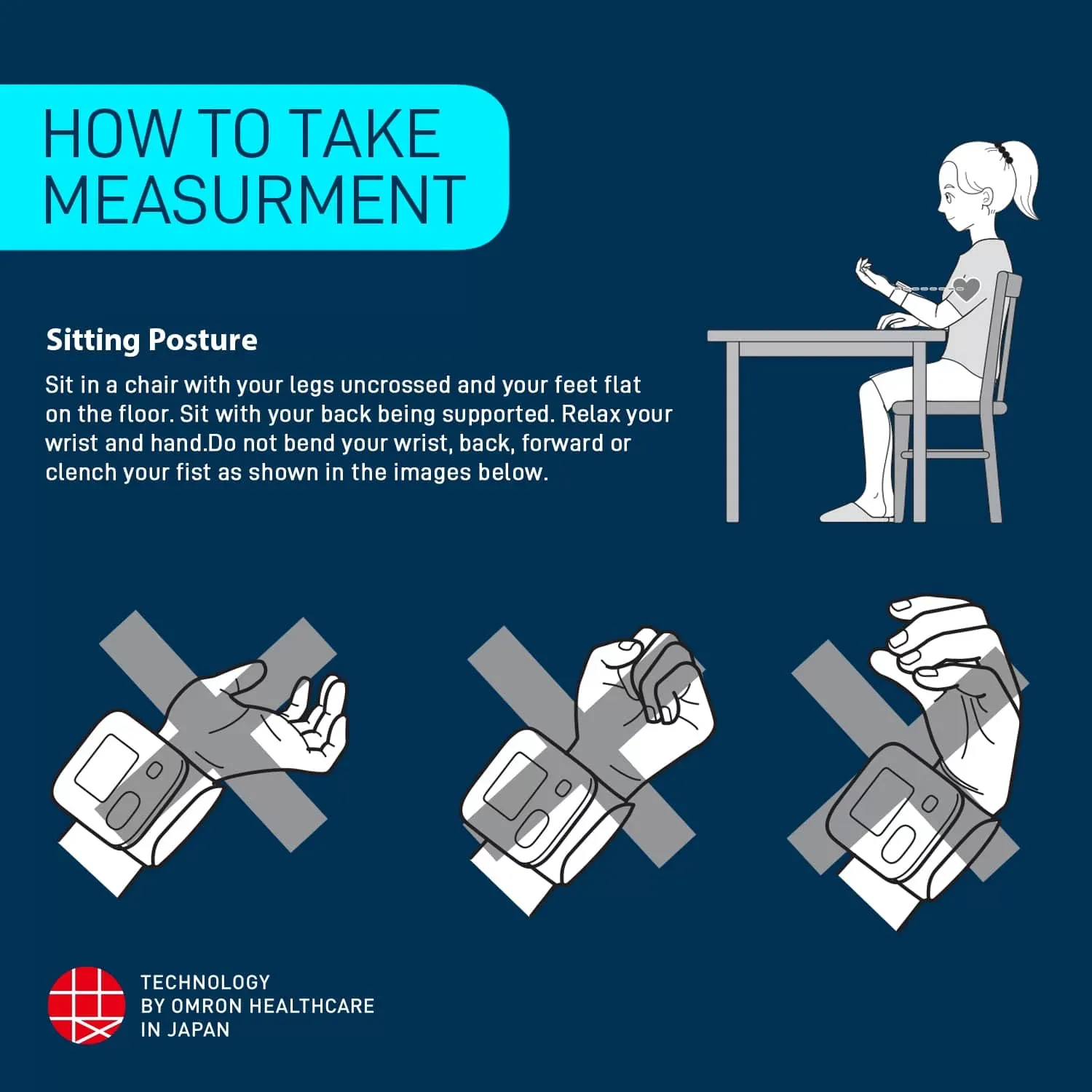 HOW TO TAKE MEASURMENT

Sitting Posture

Sit in a chair with your legs uncrossed and your feet flat on the floor. Sit with your back being supported. Relax your wrist and hand.Do not bend your wrist, back, forward or clench your fist as shown in the images below.

TECHNOLOGY
BY OMRON HEALTHCARE
IN JAPAN